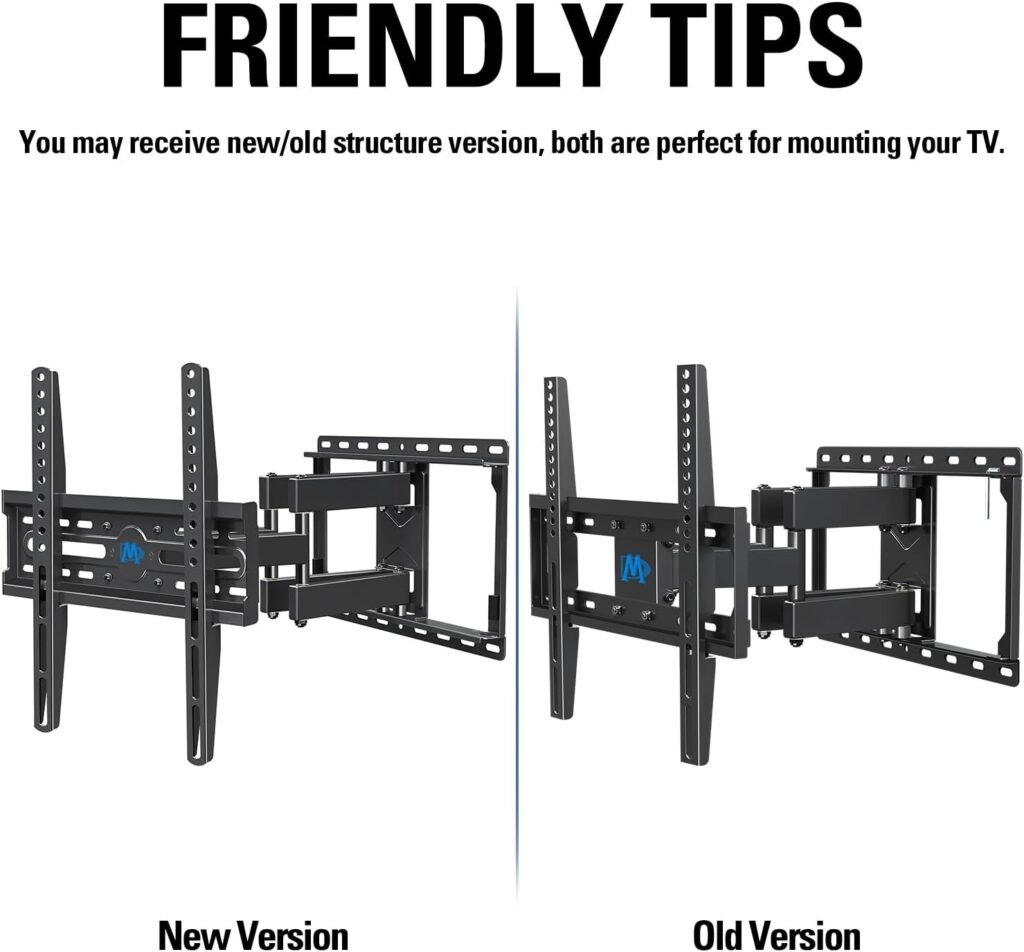 FRIENDLY TIPS

You may receive new/old structure version, both are perfect for mounting your TV.

New Version

Old Version